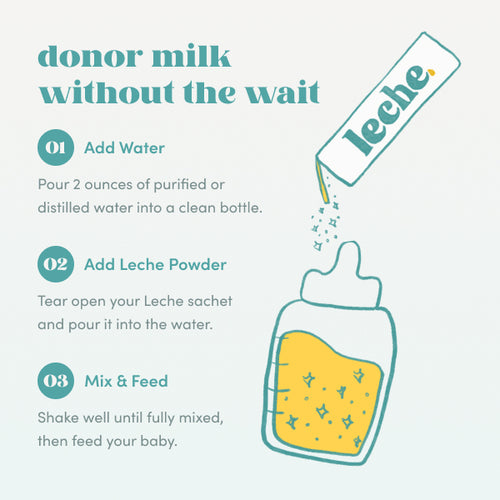 donor milk without the wait

01 Add Water

Pour 2 ounces of purified or distilled water into a clean bottle.

02 Add Leche Powder

Tear open your Leche sachet and pour it into the water.

03 Mix & Feed

Shake well until fully mixed, then feed your baby.

leche.